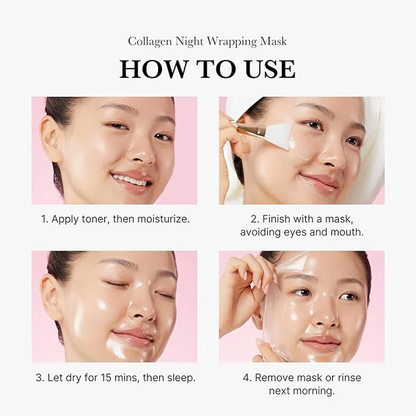 Collagen Night Wrapping Mask

HOW TO USE

1. Apply toner, then moisturize.

2. Finish with a mask, avoiding eyes and mouth.

3. Let dry for 15 mins, then sleep.

4. Remove mask or rinse next morning.