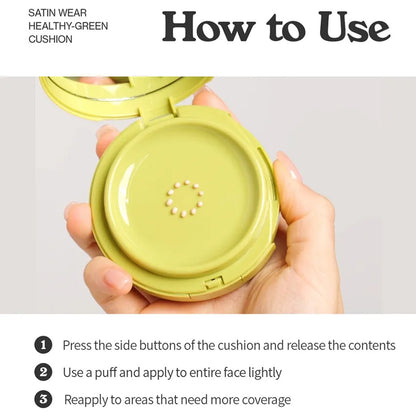 SATIN WEAR
HEALTHY-GREEN
CUSHION

How to Use

1 Press the side buttons of the cushion and release the contents

2 Use a puff and apply to entire face lightly

3 Reapply to areas that need more coverage