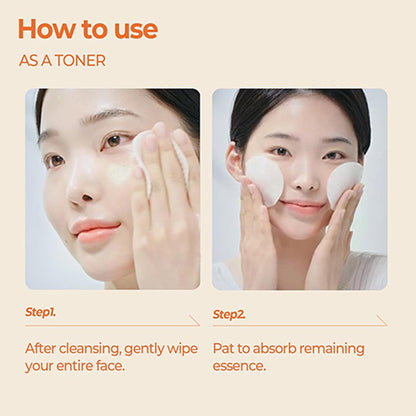 How to use

AS A TONER

Step1.

After cleansing, gently wipe your entire face.

Step2.

Pat to absorb remaining essence.