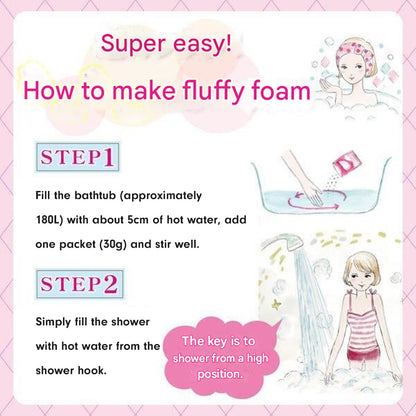 Super easy!
How to make fluffy foam

STEP1

Fill the bathtub (approximately 180L) with about 5cm of hot water, add one packet (30g) and stir well.

STEP2

Simply fill the shower with hot water from the shower hook.

The key is to shower from a high position.