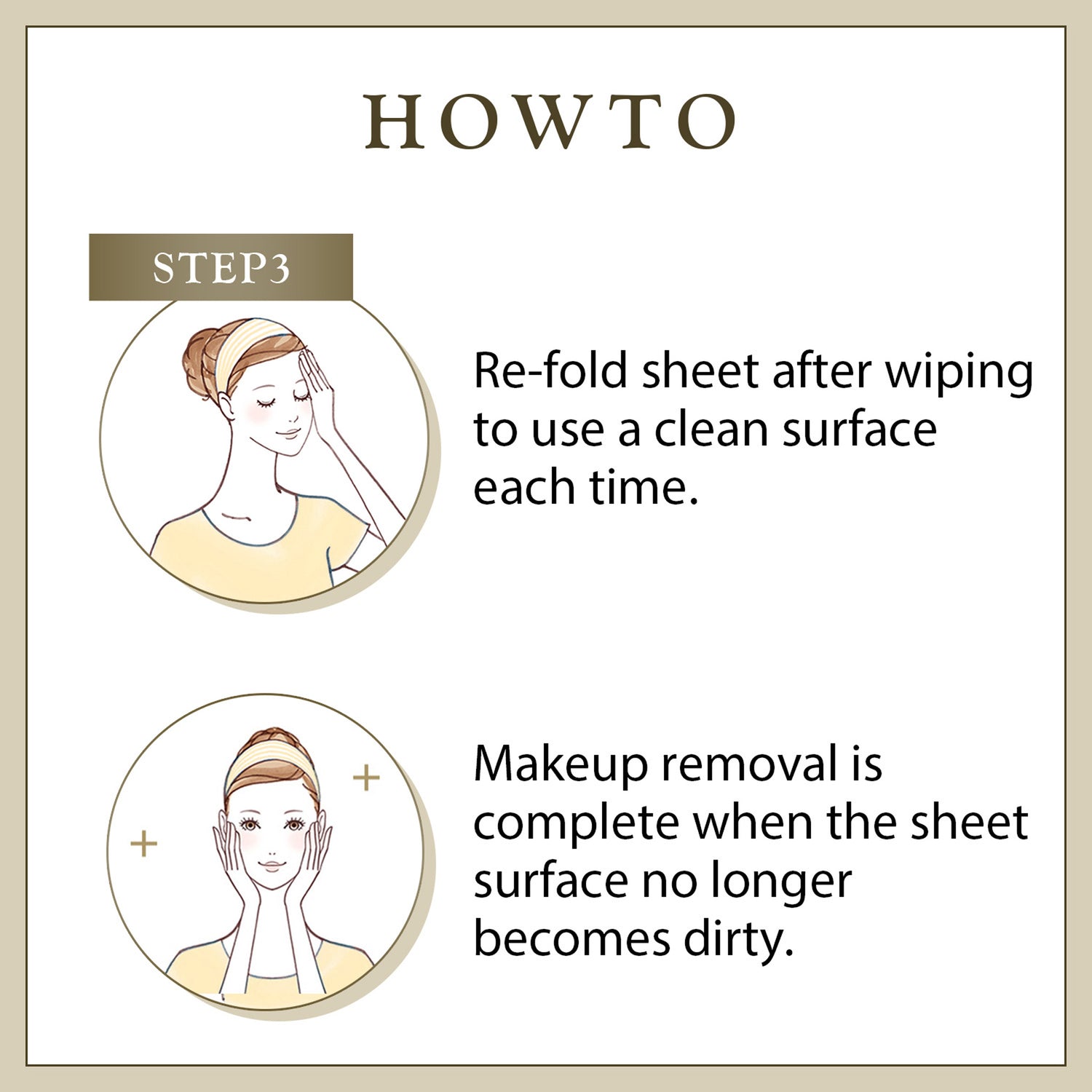 HOWTO

STEP3

Re-fold sheet after wiping to use a clean surface each time.

Makeup removal is complete when the sheet surface no longer becomes dirty.