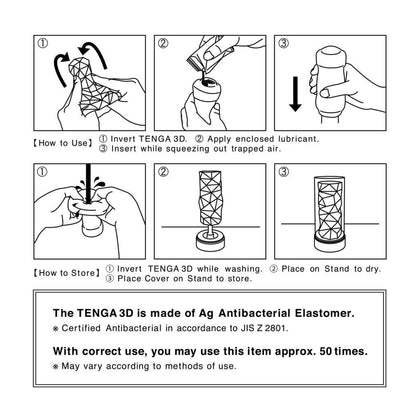 ①

②

③

【How to Use】 ① Invert TENGA 3D. ② Apply enclosed lubricant.
③ Insert while squeezing out trapped air.

①

②

③

【How to Store】 ① Invert TENGA 3D while washing. ② Place on Stand to dry.
③ Place Cover on Stand to store.

The TENGA 3D is made of Ag Antibacterial Elastomer.
※ Certified Antibacterial in accordance to JIS Z 2801.

With correct use, you may use this item approx. 50 times.
※ May vary according to methods of use.