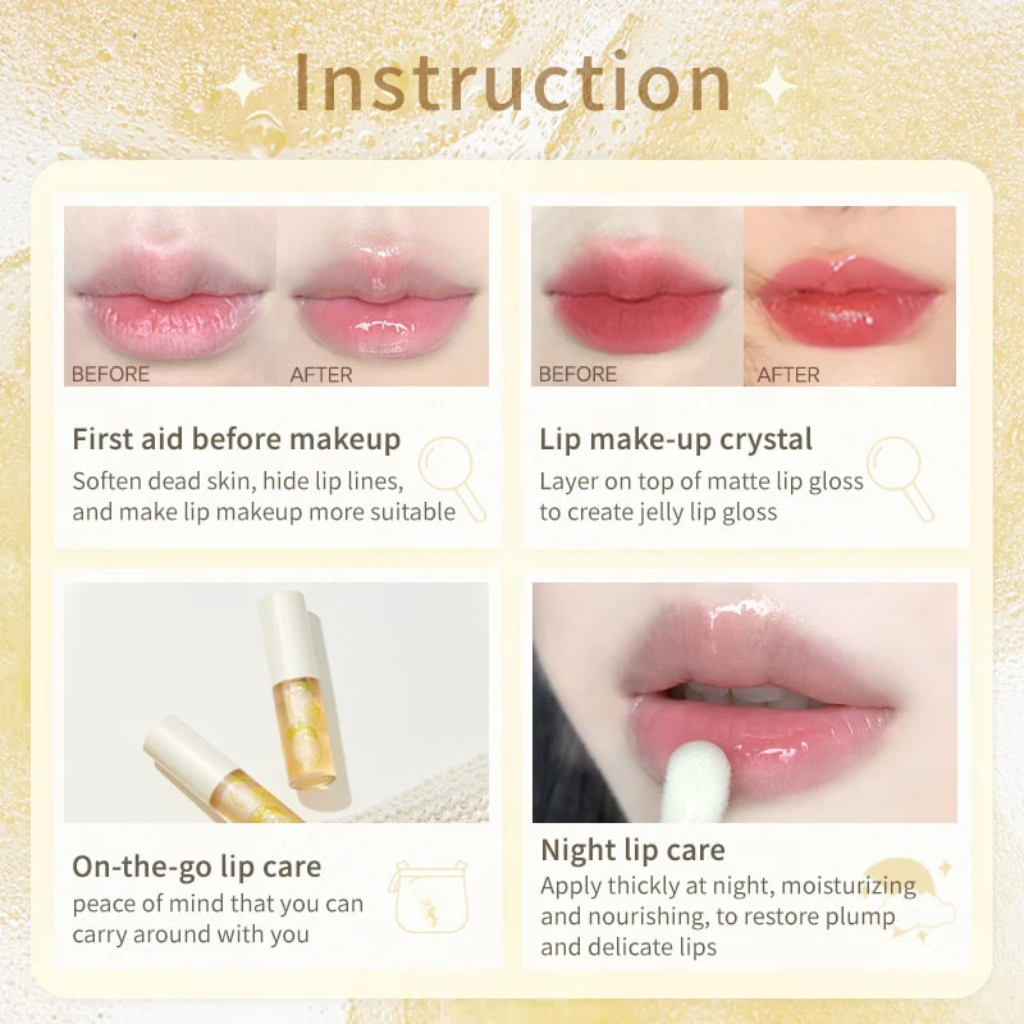 Instruction

BEFORE

AFTER

First aid before makeup

Soften dead skin, hide lip lines, and make lip makeup more suitable

BEFORE

AFTER

Lip make-up crystal

Layer on top of matte lip gloss to create jelly lip gloss

On-the-go lip care

peace of mind that you can carry around with you

Night lip care

Apply thickly at night, moisturizing and nourishing, to restore plump and delicate lips