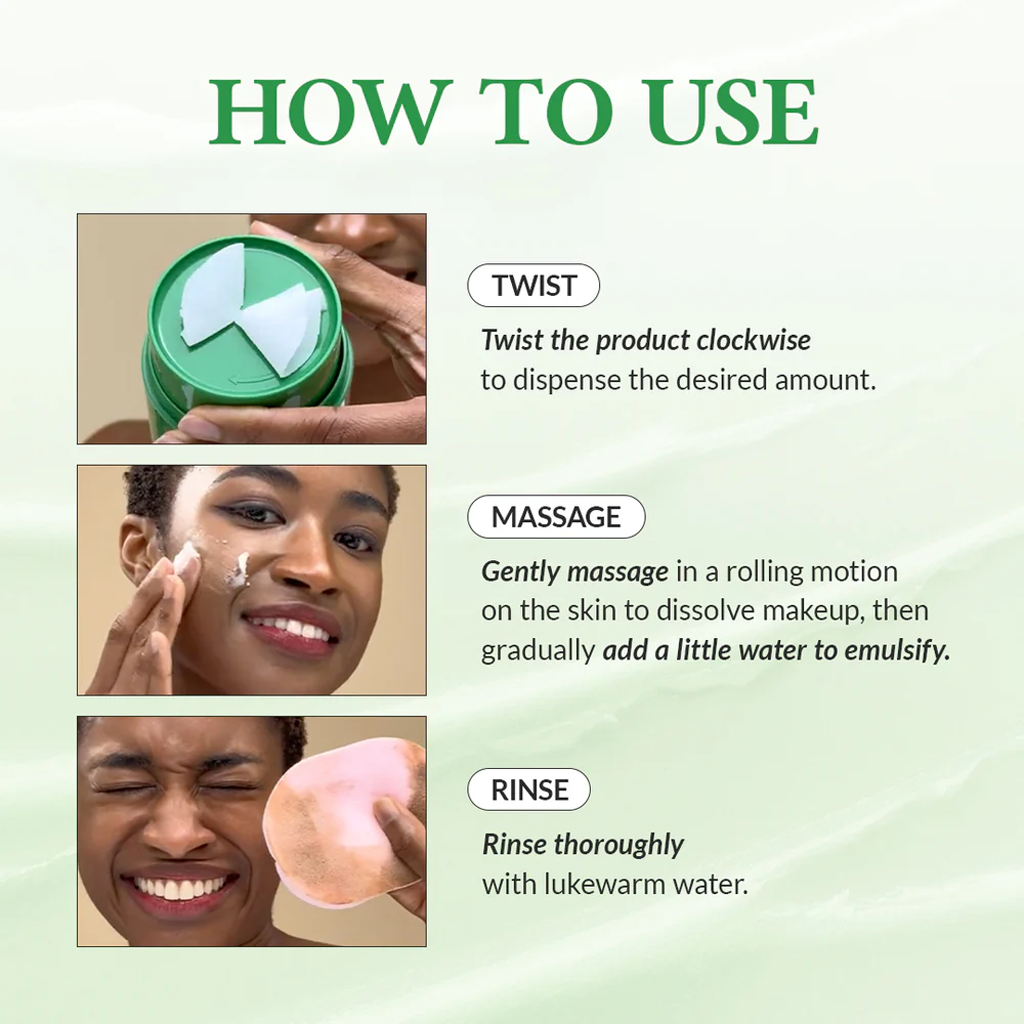 HOW TO USE

TWIST

Twist the product clockwise to dispense the desired amount.

MASSAGE

Gently massage in a rolling motion on the skin to dissolve makeup, then gradually add a little water to emulsify.

RINSE

Rinse thoroughly with lukewarm water.