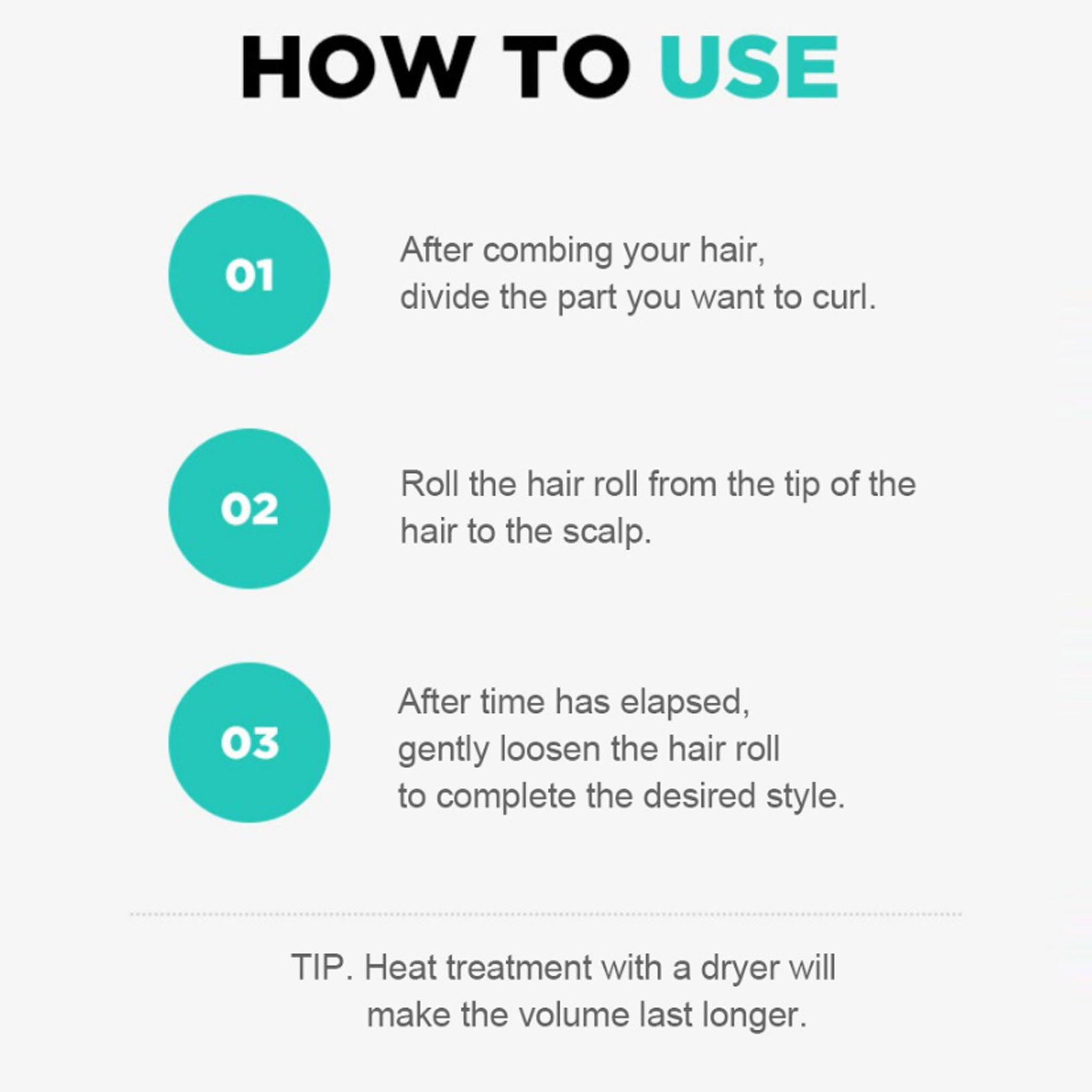 HOW TO USE

01

After combing your hair, divide the part you want to curl.

02

Roll the hair roll from the tip of the hair to the scalp.

03

After time has elapsed, gently loosen the hair roll to complete the desired style.

TIP. Heat treatment with a dryer will make the volume last longer.